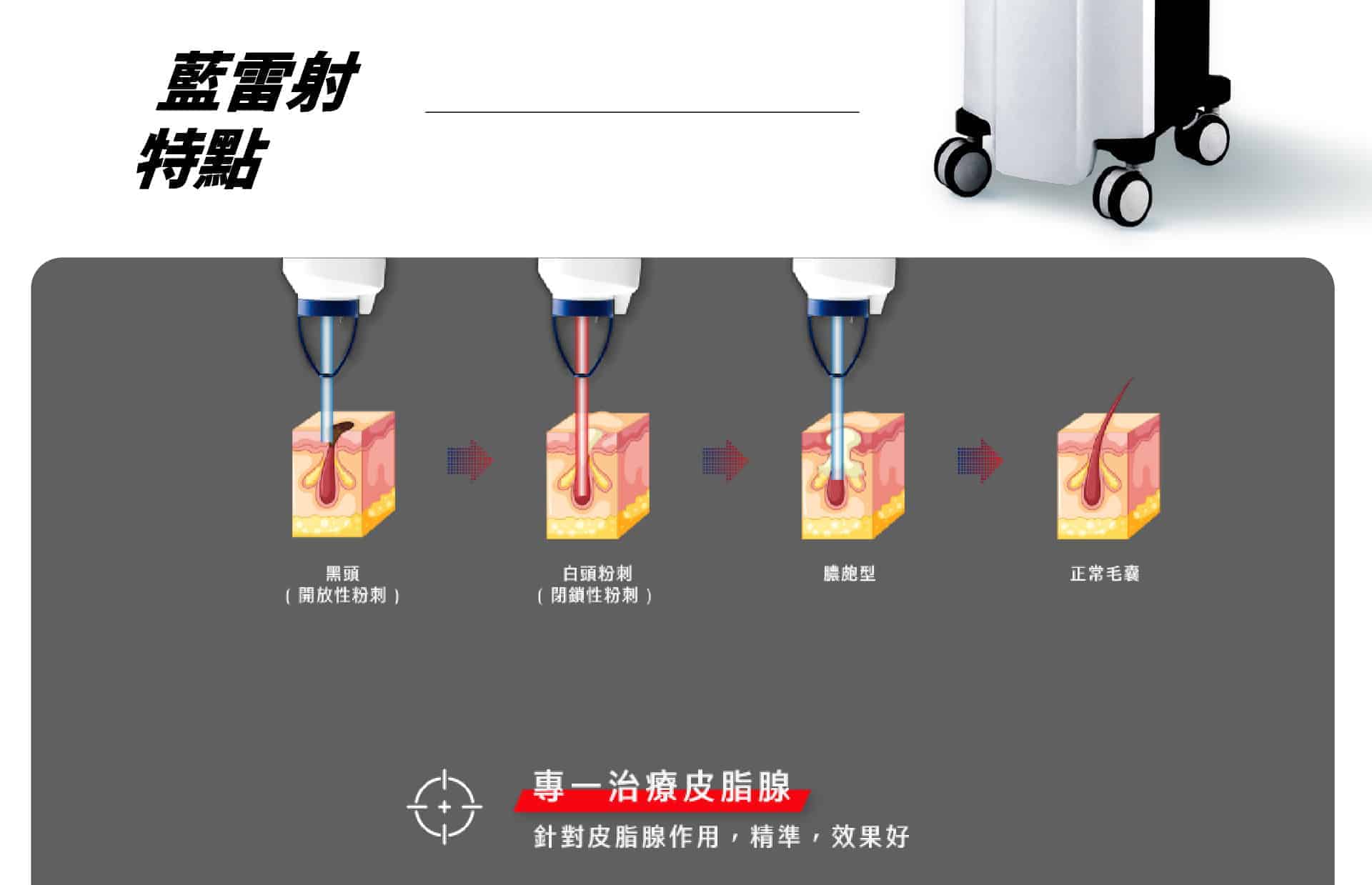 藍雷射
特點

黑頭
（開放性粉刺）

白頭粉刺
（閉鎖性粉刺）

膿皰型

正常毛囊

專一治療皮脂腺
針對皮脂腺作用，精準，效果好