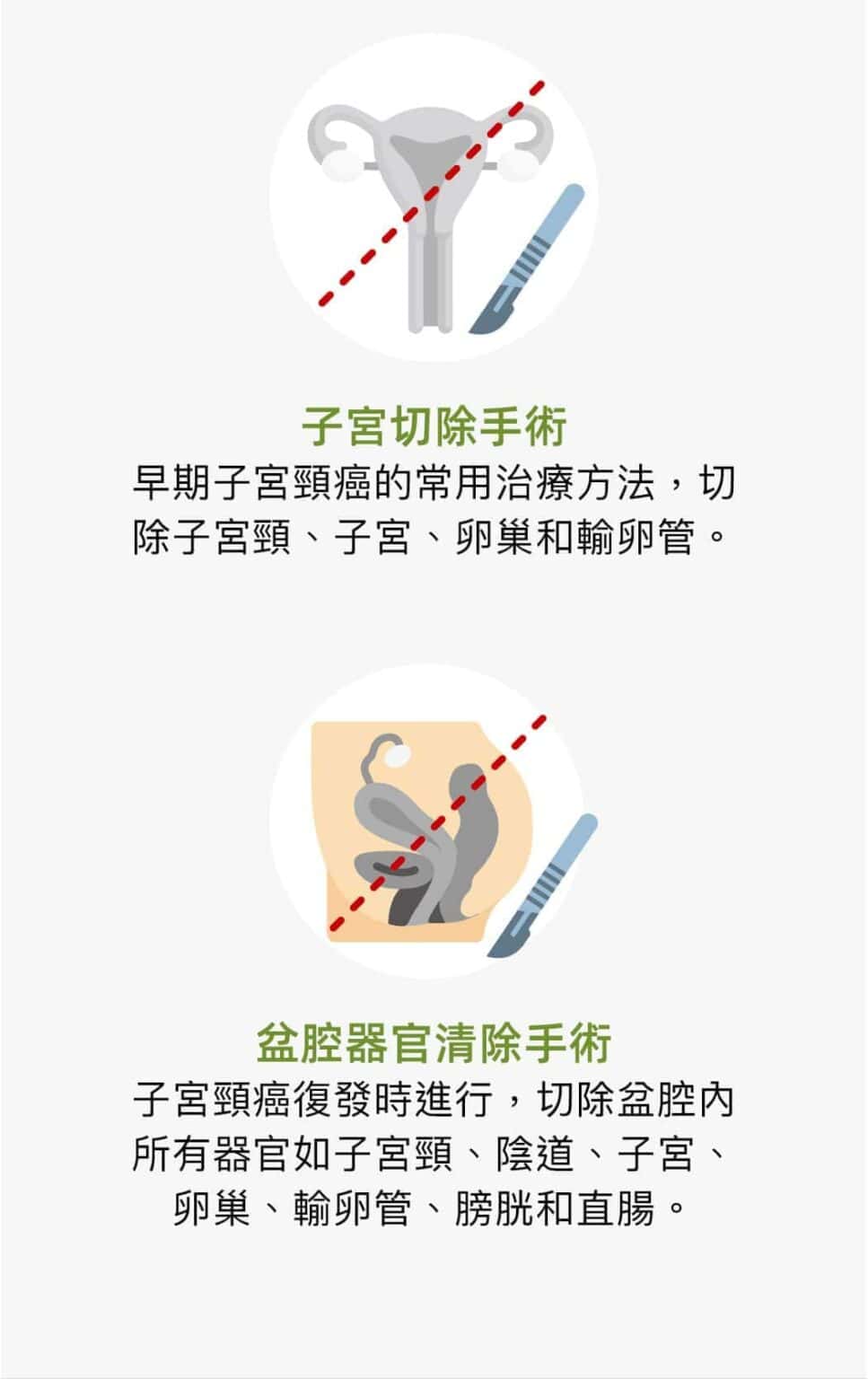 子宮切除手術

早期子宮頸癌的常用治療方法，切除子宮頸、子宮、卵巢和輸卵管。

盆腔器官清除手術

子宮頸癌復發時進行，切除盆腔內所有器官如子宮頸、陰道、子宮、卵巢、輸卵管、膀胱和直腸。